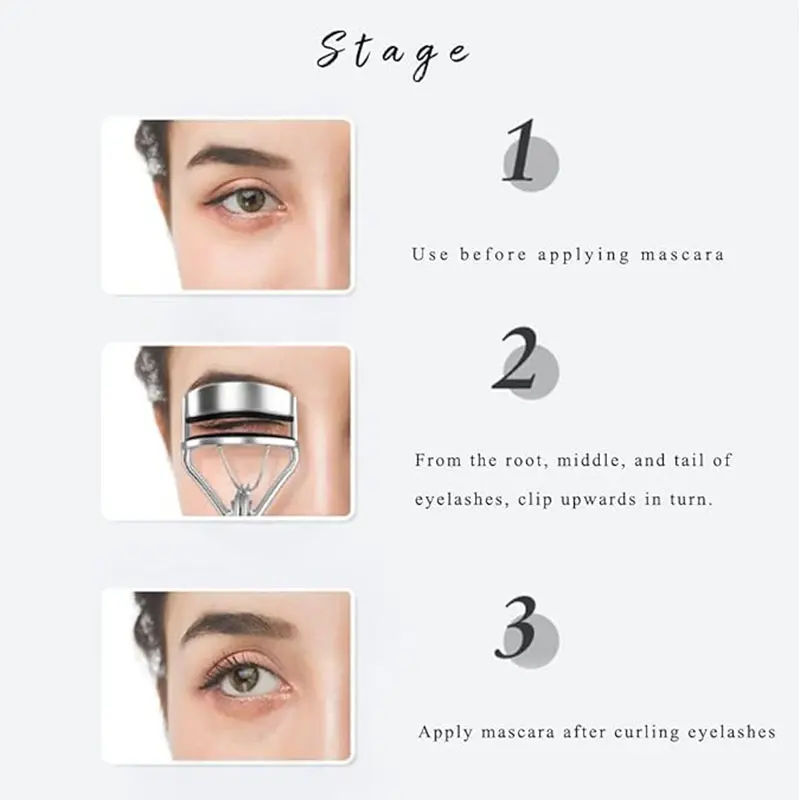 Stage

1

Use before applying mascara

2

From the root, middle, and tail of eyelashes, clip upwards in turn.

3

Apply mascara after curling eyelashes